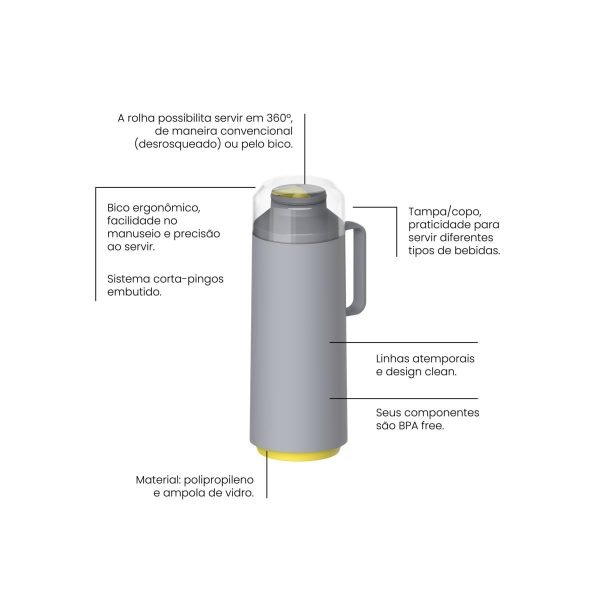 A rolha possibilita servir em 360º, de maneira convencional (desrosqueado) ou pelo bico.

Bico ergonômico, facilidade no manuseio e precisão ao servir.

Sistema corta-pingos embutido.

Tampa/copo, praticidade para servir diferentes tipos de bebidas.

Linhas atemporais e design clean.

Seus componentes são BPA free.

Material: polipropileno e ampola de vidro.